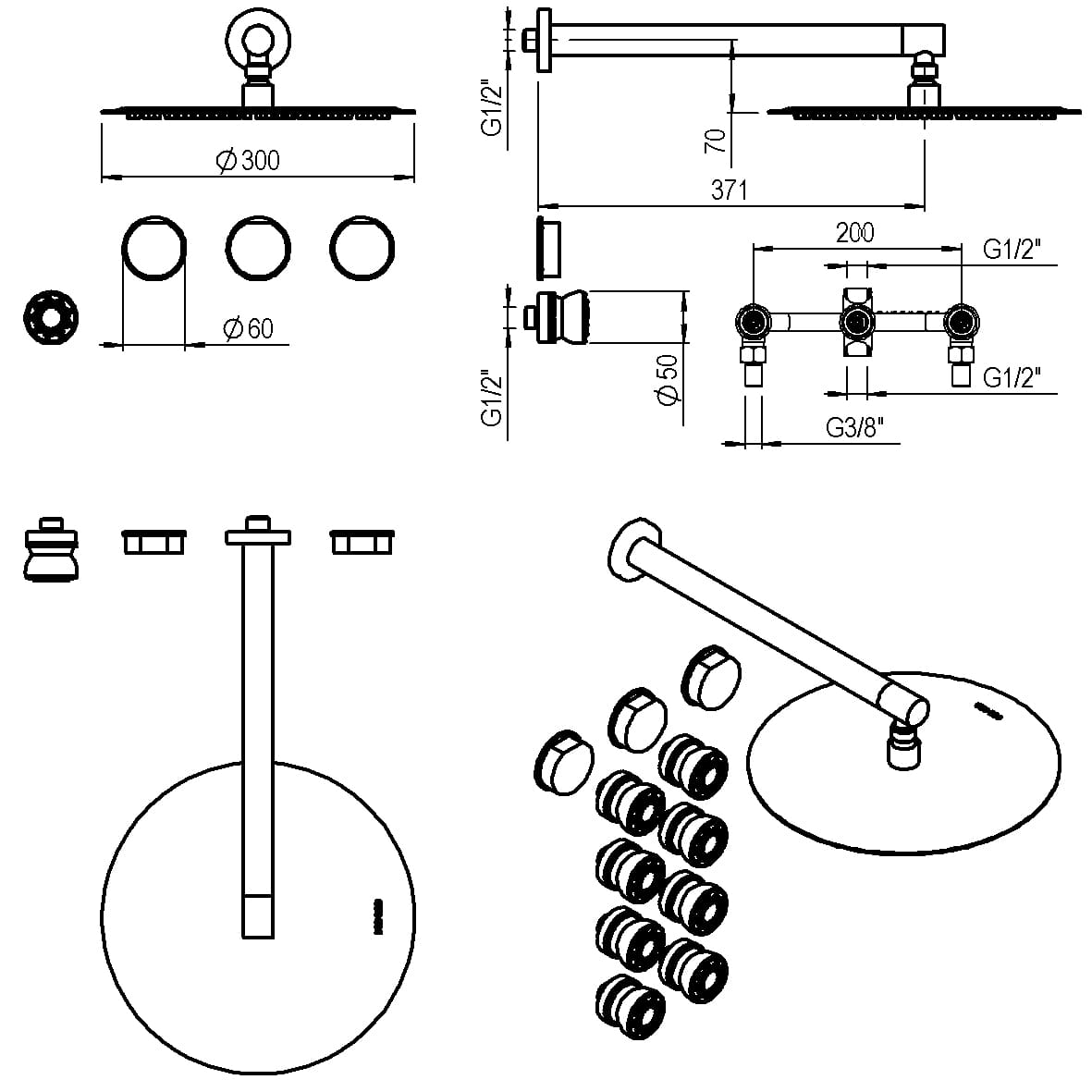 Ø300

Ø60

G1/2"

70

371

200

G1/2"

G1/2"

Ø50

G1/2"

G3/8"